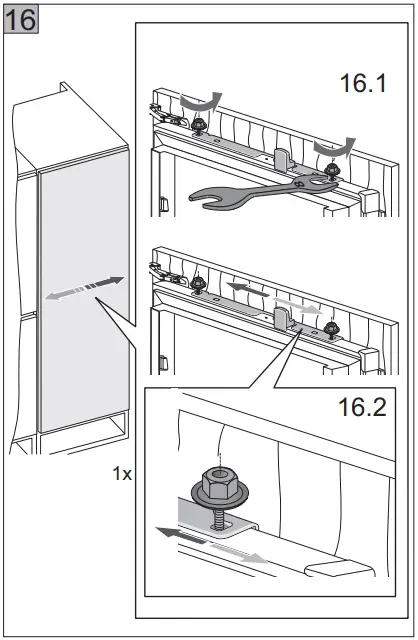 16

16.1

16.2

1x