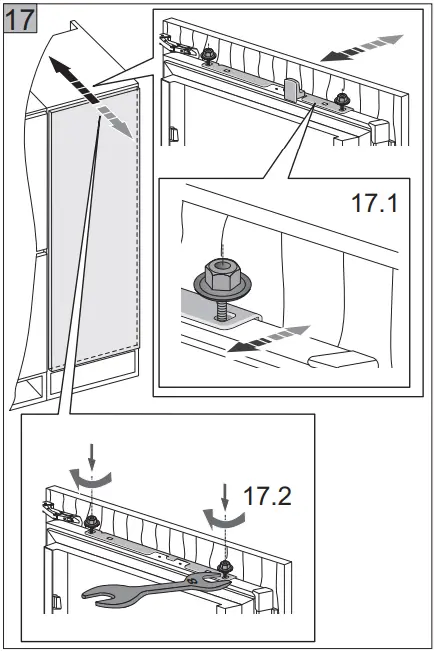 17

17.1

17.2