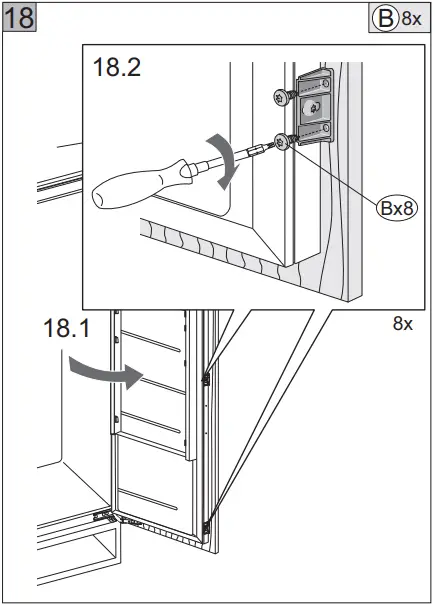 18

B 8x

18.2

Bx8

8x

18.1