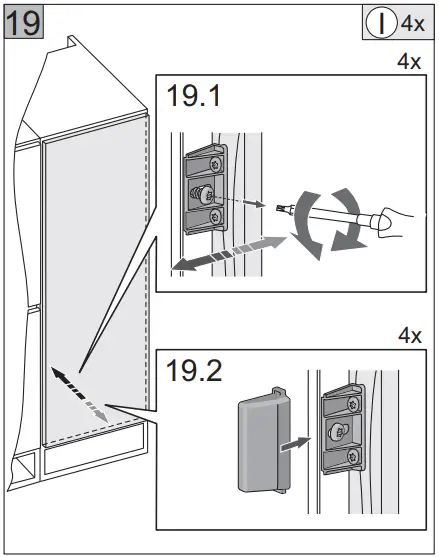 19

I 4x

4x

19.1

4x

19.2