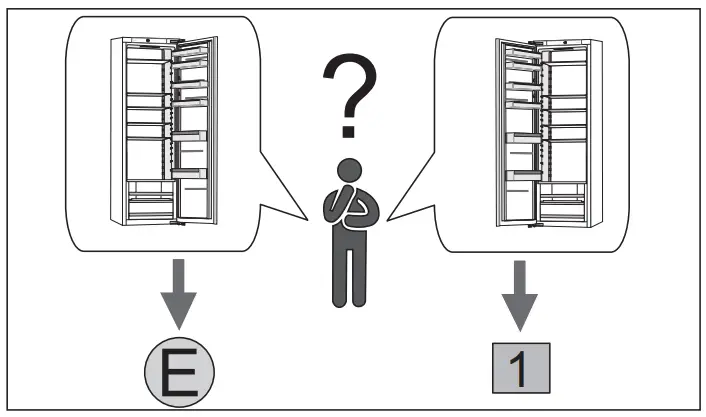 ?

E

1