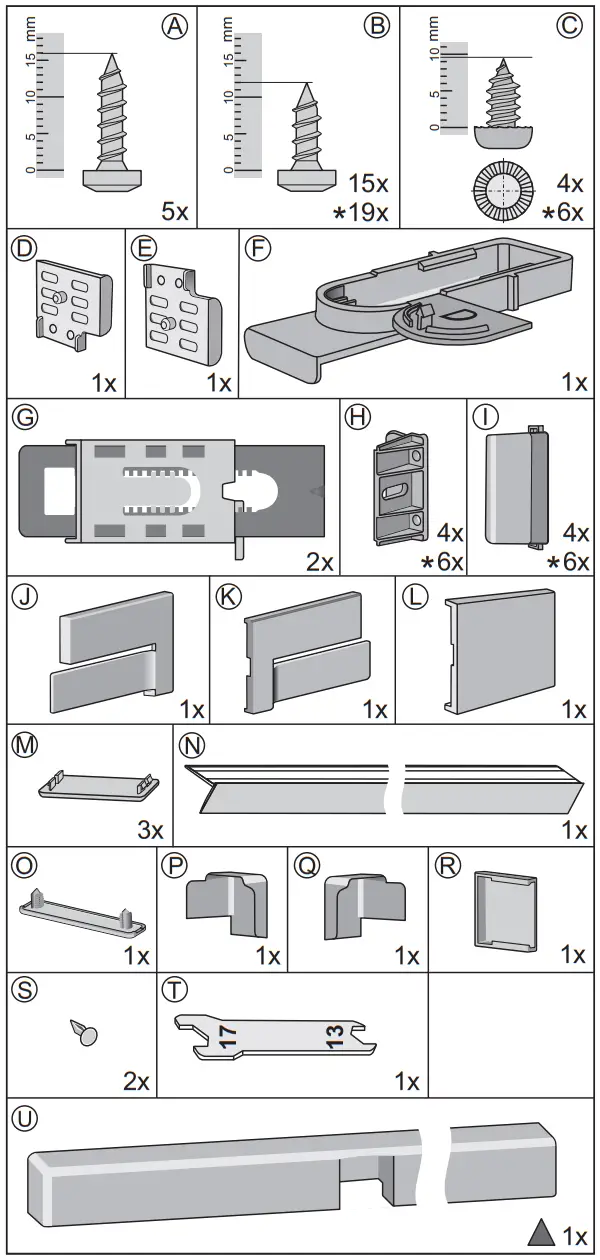 A
mm
15
10
5
0
5x

B
mm
15
10
5
0
15x
*19x

C
mm
10
5
0
4x
*6x

D
1x

E
1x

F
1x

G
2x

H
4x
*6x

I
4x
*6x

J
1x

K
1x

L
1x

M
3x

N
1x

O
1x

P
1x

Q
1x

R
1x

S
2x

T
17
13
1x

U
1x