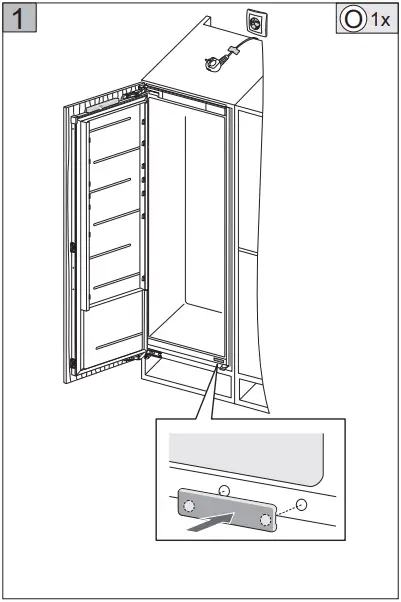 1

O 1x