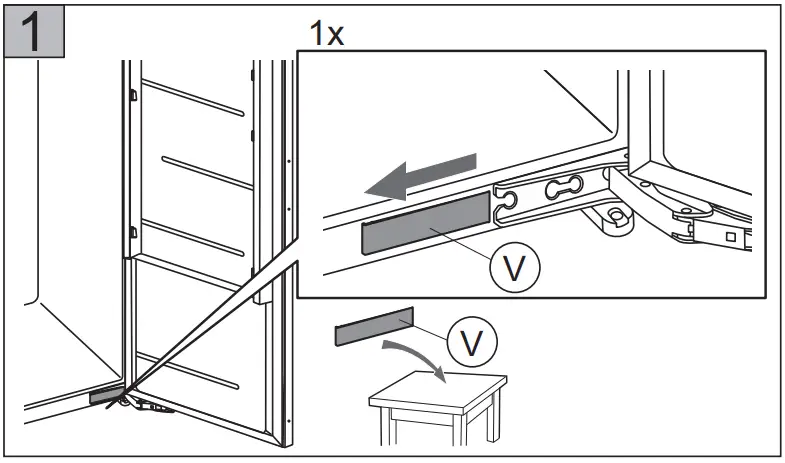 1

1x

V

V