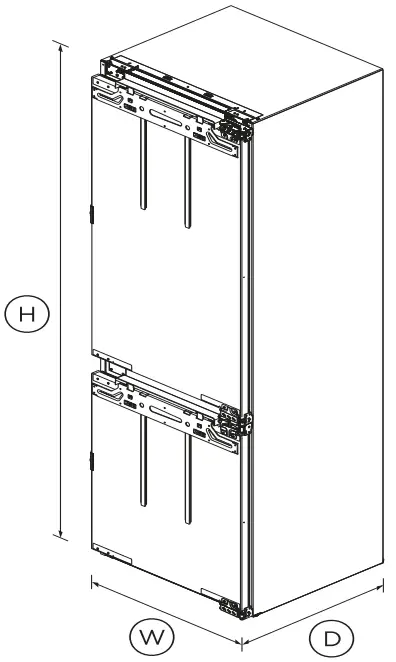 H

W

D