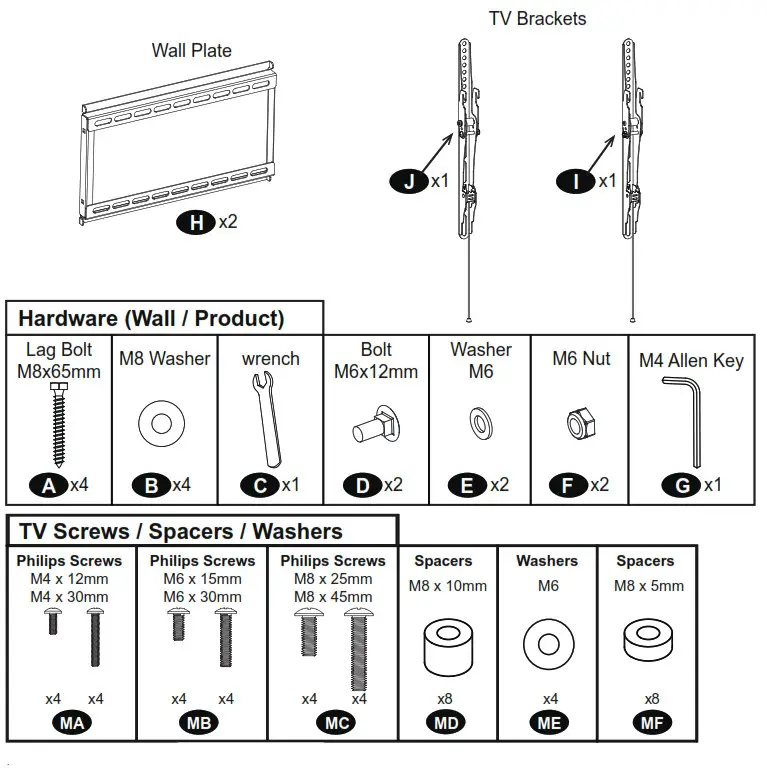 Wall Plate

H x2

TV Brackets

J x1

I x1

Hardware (Wall / Product)

| Lag Bolt M8x65mm | M8 Washer | wrench | Bolt M6x12mm | Washer M6 | M6 Nut | M4 Allen Key |
|---|---|---|---|---|---|---|
| A x4 | B x4 | C x1 | D x2 | E x2 | F x2 | G x1 |

TV Screws / Spacers / Washers

| Philips Screws M4 x 12mm M4 x 30mm | Philips Screws M6 x 15mm M6 x 30mm | Philips Screws M8 x 25mm M8 x 45mm | Spacers M8 x 10mm | Washers M6 | Spacers M8 x 5mm |
|---|---|---|---|---|---|
| x4 x4 | x4 x4 | x4 x4 | x8 | x4 | x8 |
| MA | MB | MC | MD | ME | MF |