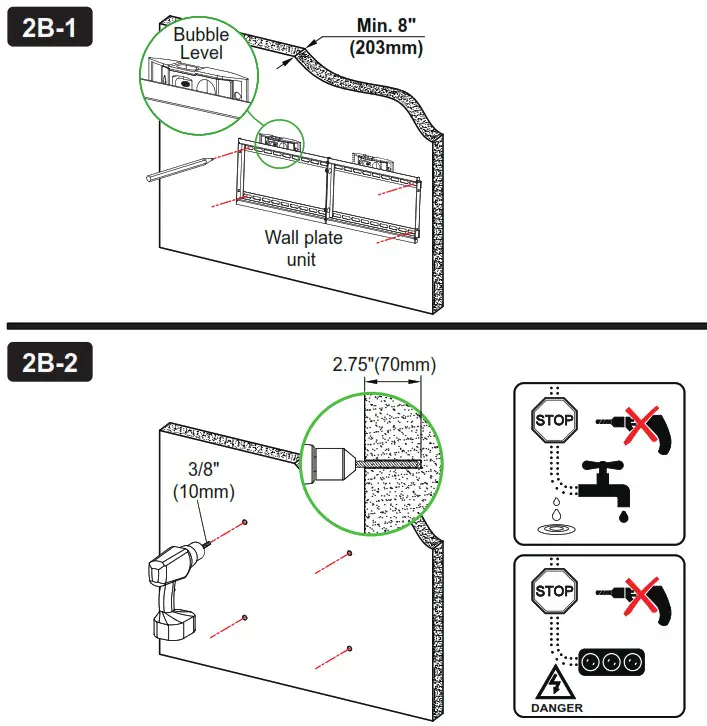 2B-1

Bubble Level

Min. 8"
(203mm)

Wall plate unit

2B-2

2.75"(70mm)

3/8"
(10mm)

STOP

STOP

DANGER