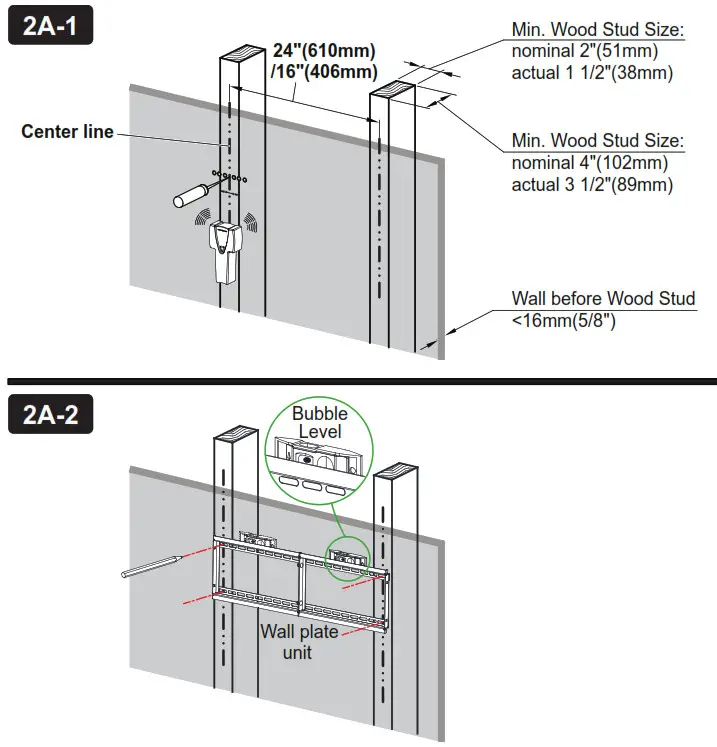 2A-1

24"(610mm)
/16"(406mm)

Min. Wood Stud Size:
nominal 2"(51mm)
actual 1 1/2"(38mm)

Center line

Min. Wood Stud Size:
nominal 4"(102mm)
actual 3 1/2"(89mm)

Wall before Wood Stud
<16mm(5/8")

2A-2

Bubble
Level

Wall plate
unit