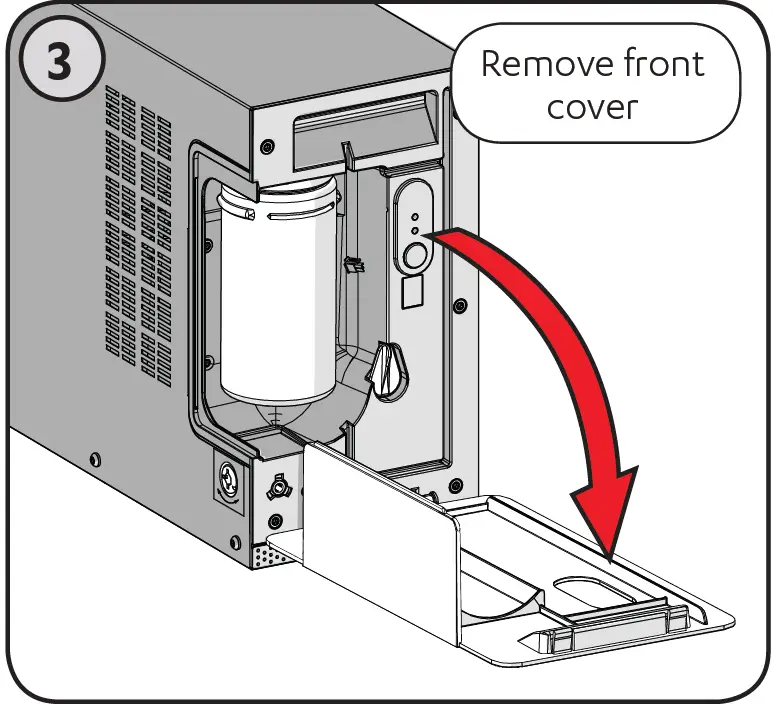 3

Remove front cover