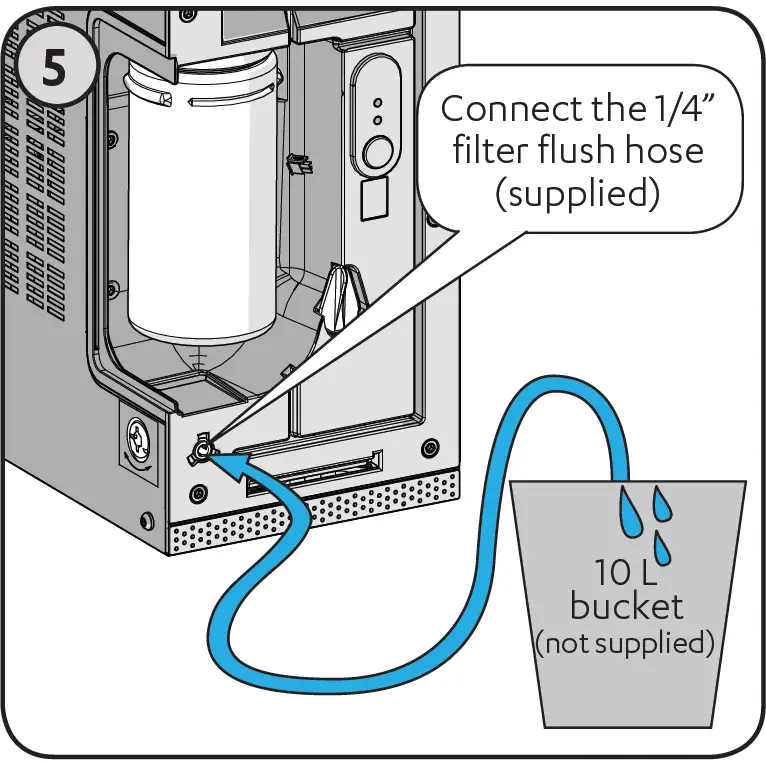 5

Connect the 1/4" filter flush hose (supplied)

10 L bucket (not supplied)