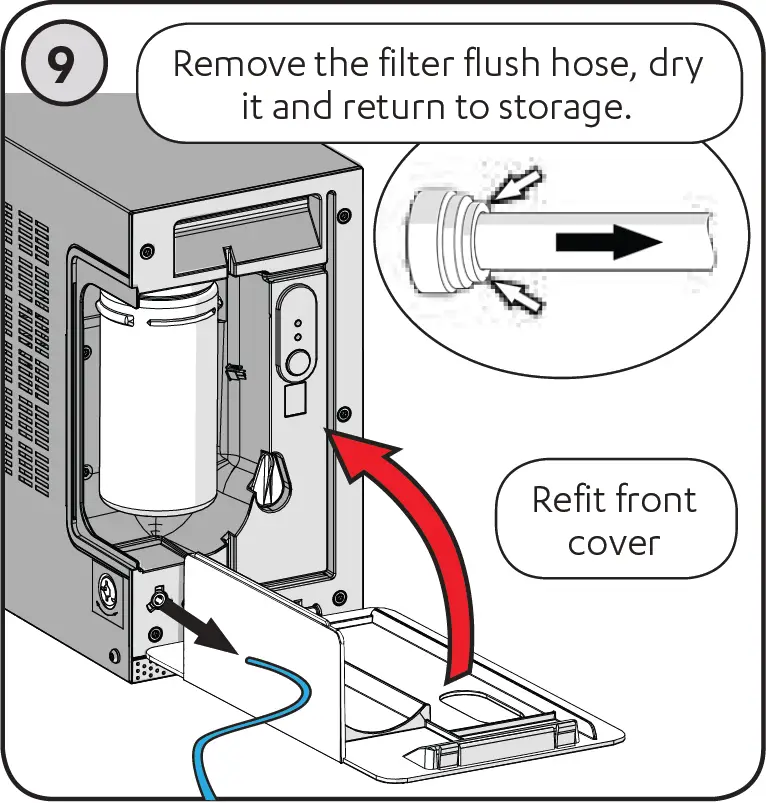 9

Remove the filter flush hose, dry it and return to storage.

Refit front cover