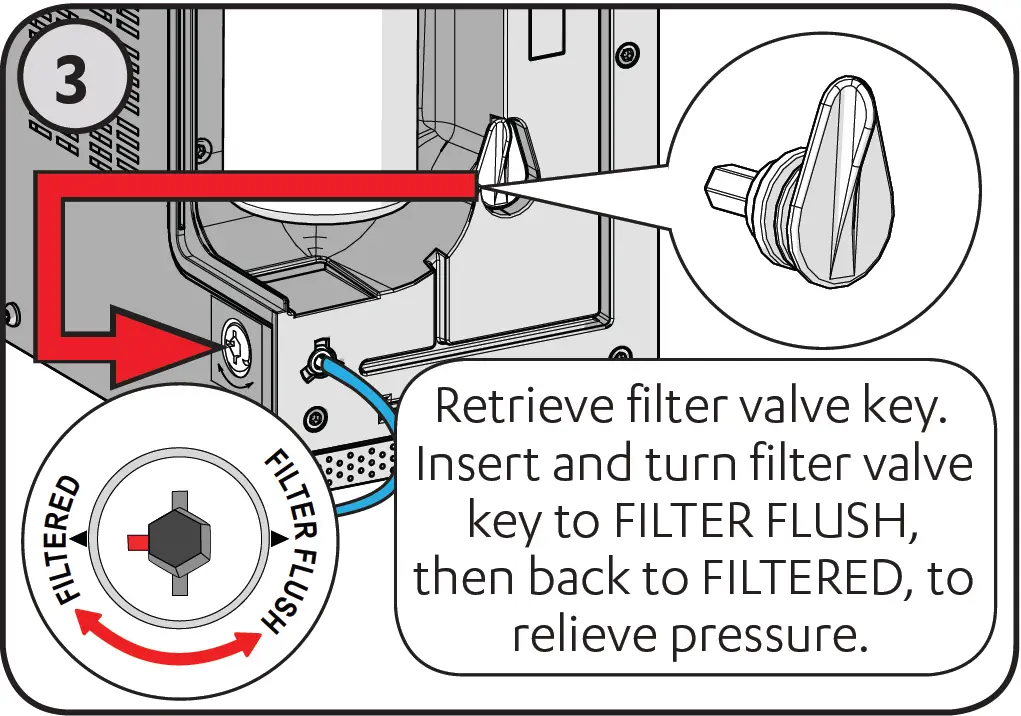 3

FILTERED

FILTER FLUSH

Retrieve filter valve key. Insert and turn filter valve key to FILTER FLUSH, then back to FILTERED, to relieve pressure.