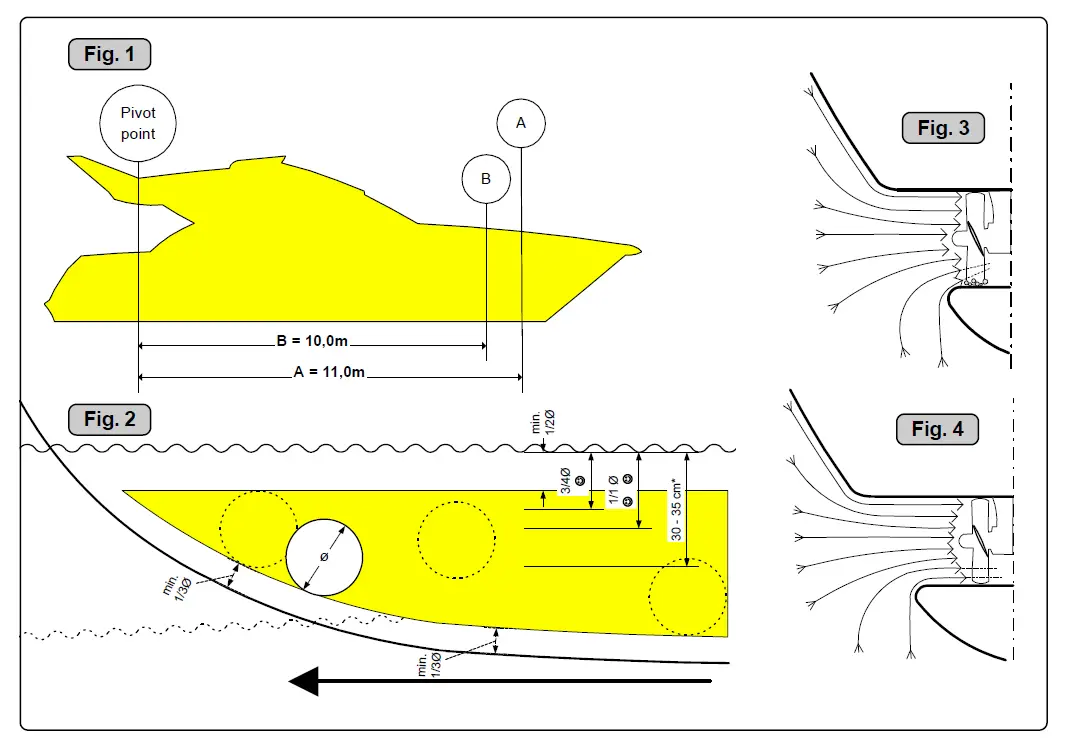 Fig. 1

Pivot point

A

B

B = 10,0m

A = 11,0m

Fig. 2

min. 1/2Ø

3/4Ø

1/1 Ø

30 - 35 cm*

Ø

min. 1/3Ø

min. 1/3Ø

Fig. 3

Fig. 4