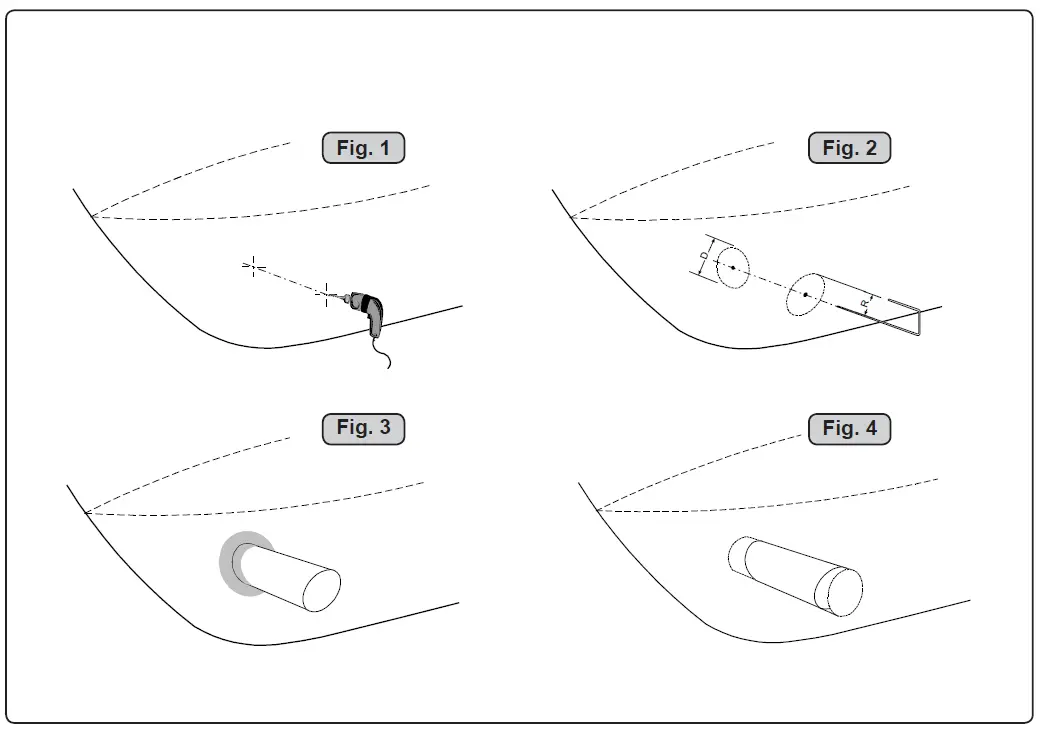 Fig. 1

Fig. 2

D

R

Fig. 3

Fig. 4