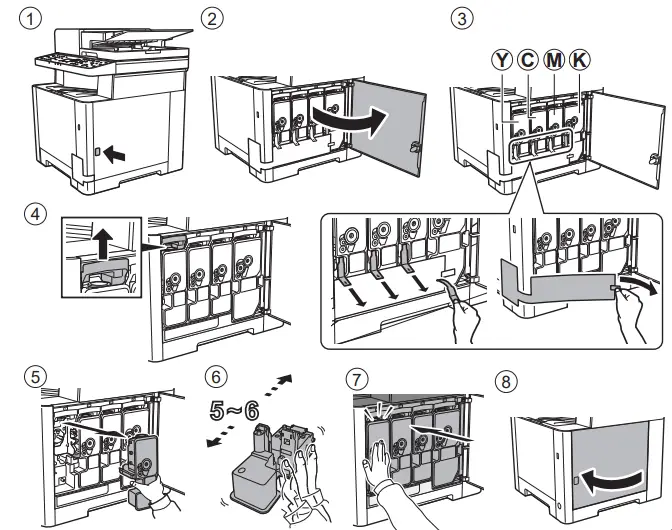 1

2

3

Y C M K

4

5

6

5~6

7

8