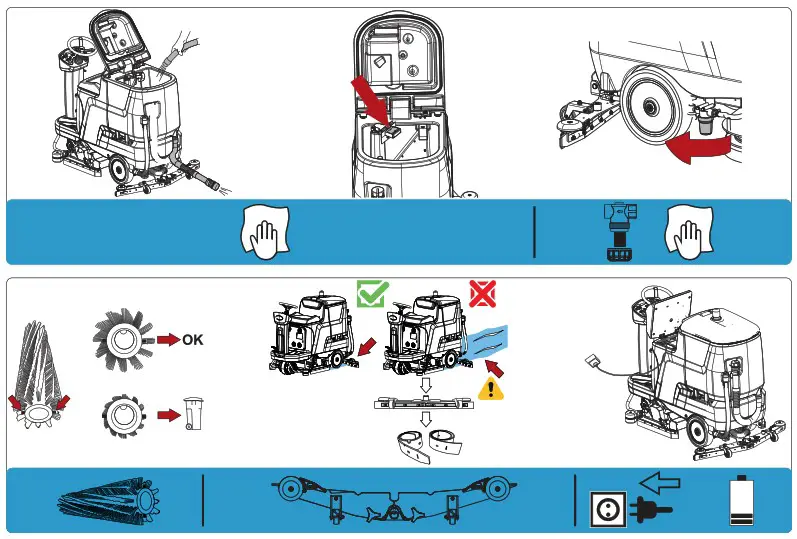 OK