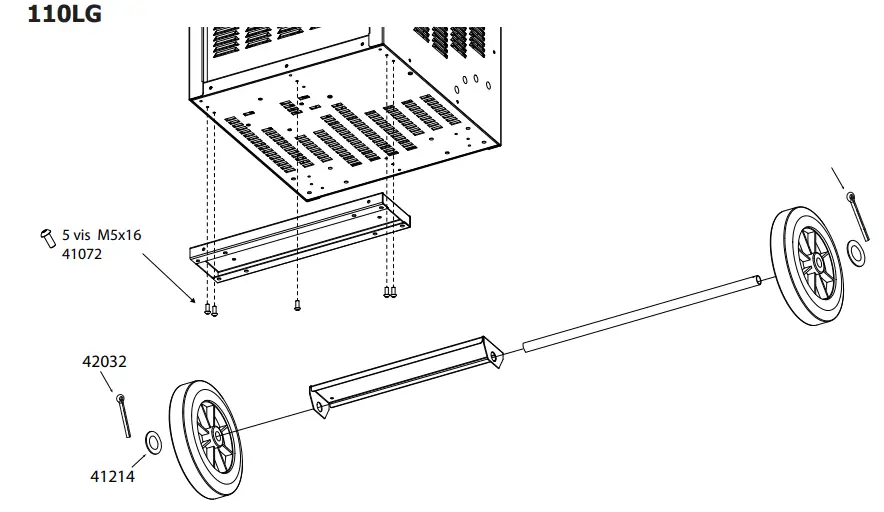 110LG

5 vis M5x16
41072

42032

41214