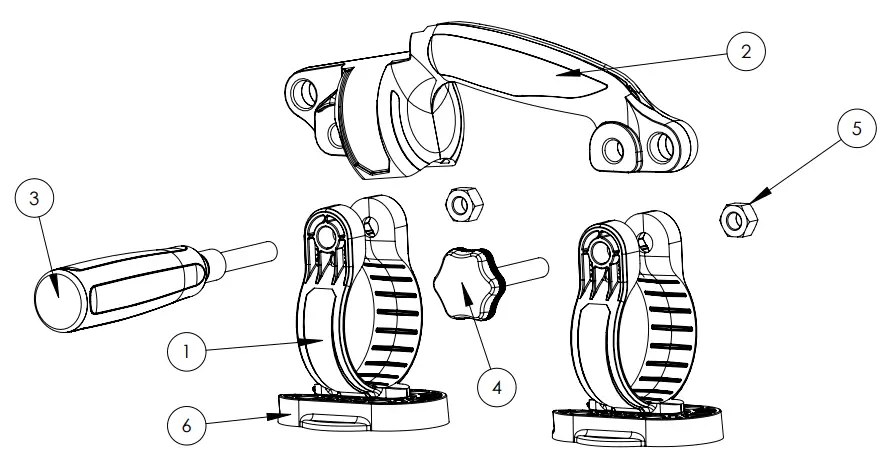 2
5
3
1
4
6