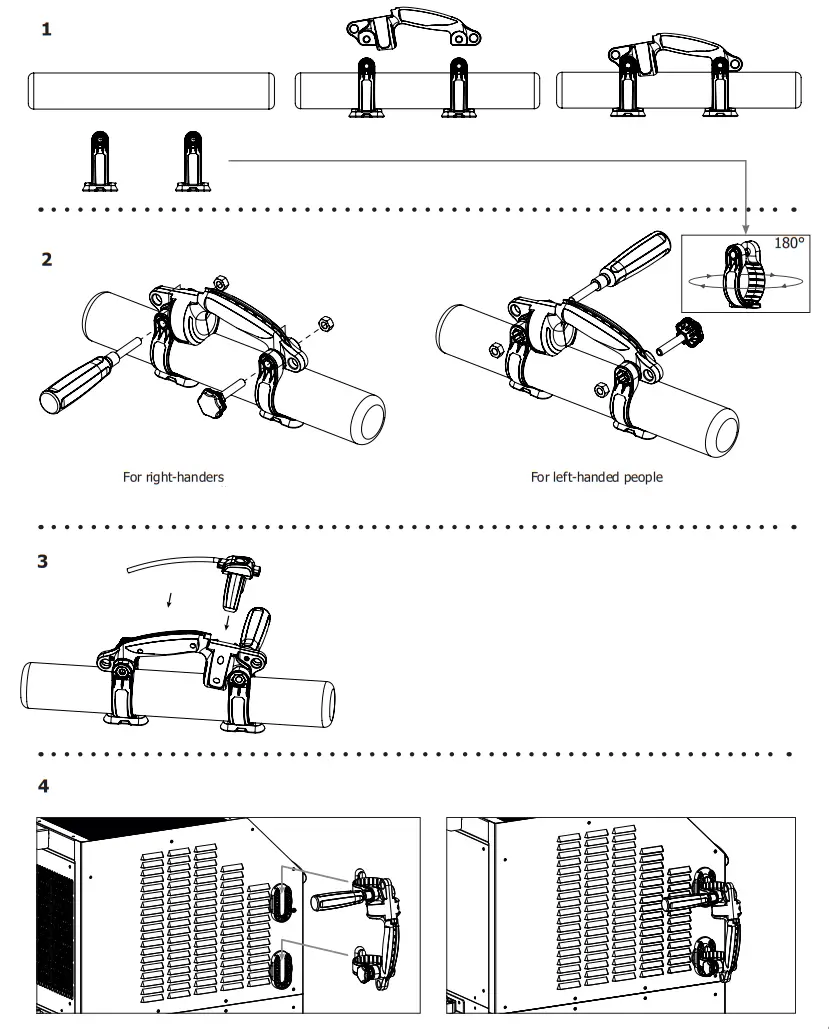 1

180°

2

For right-handers

For left-handed people

3

4