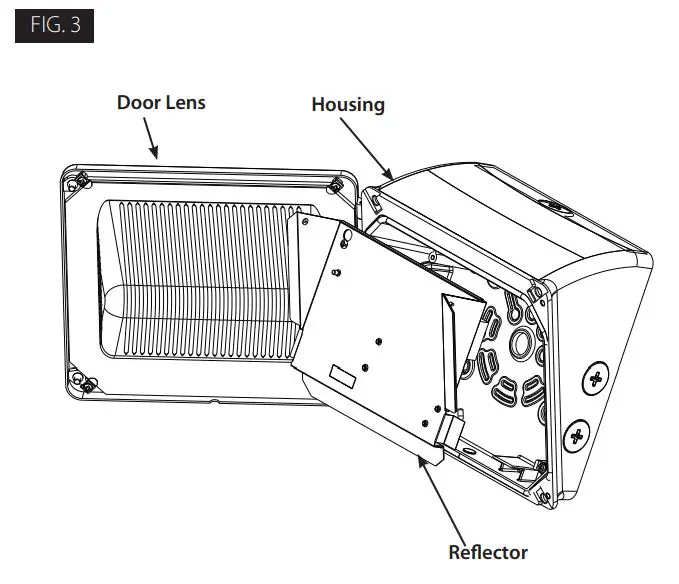 FIG. 3

Door Lens

Housing

Reflector