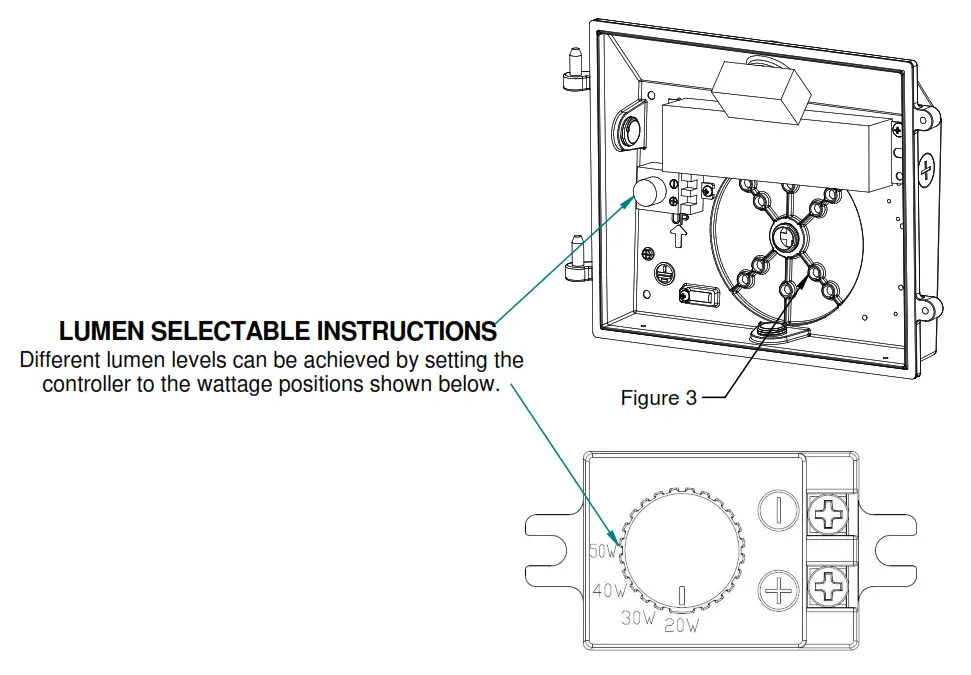 LUMEN SELECTABLE INSTRUCTIONS
Different lumen levels can be achieved by setting the controller to the wattage positions shown below.

Figure 3

50W
40W
30W
20W