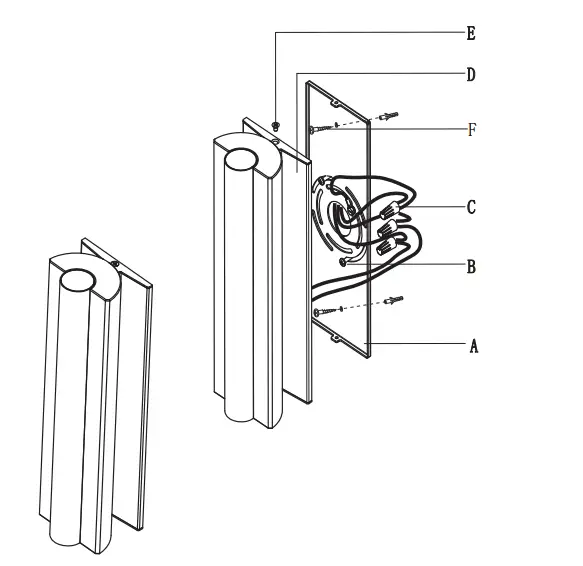 E
D
F
C
B
A