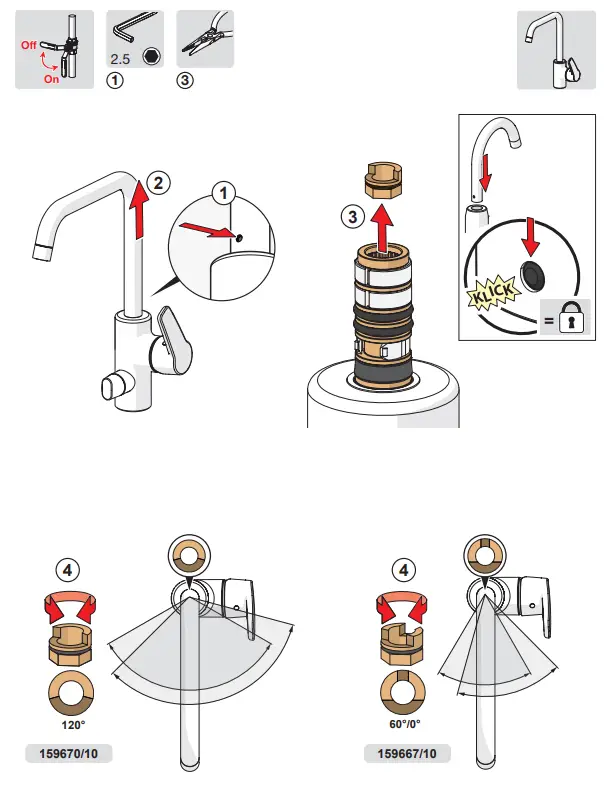 Off
On
2.5
1
3

2
1

3

KLICK
=

4
120°
159670/10

4
60°/0°
159667/10