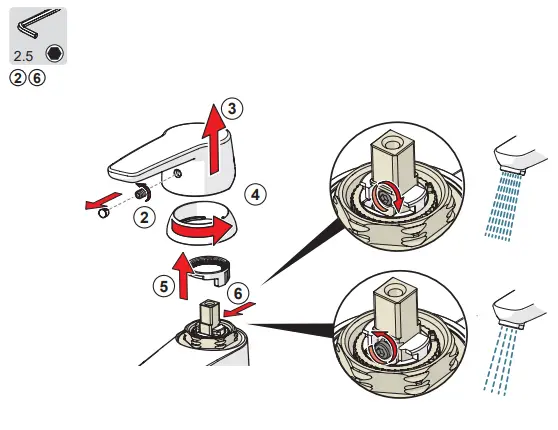 2.5

② ⑥

3

4

2

5

6