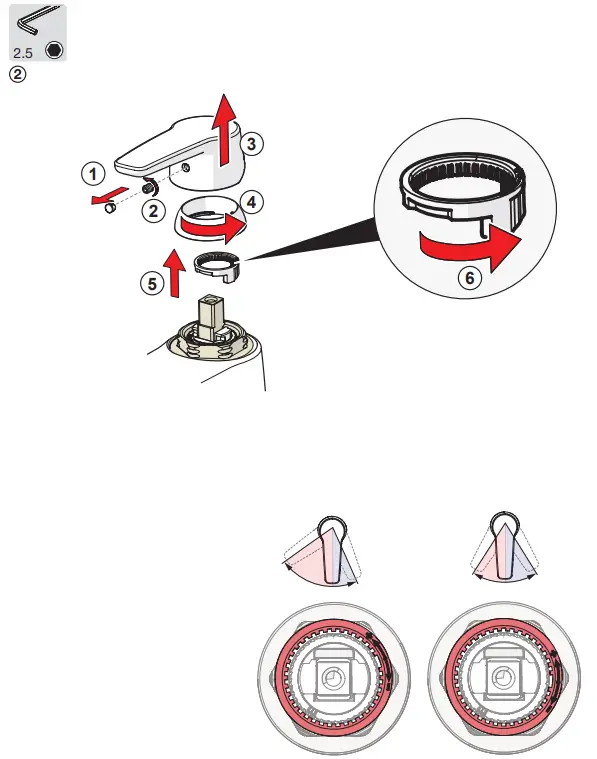 2.5
②

1
2
3
4
5
6