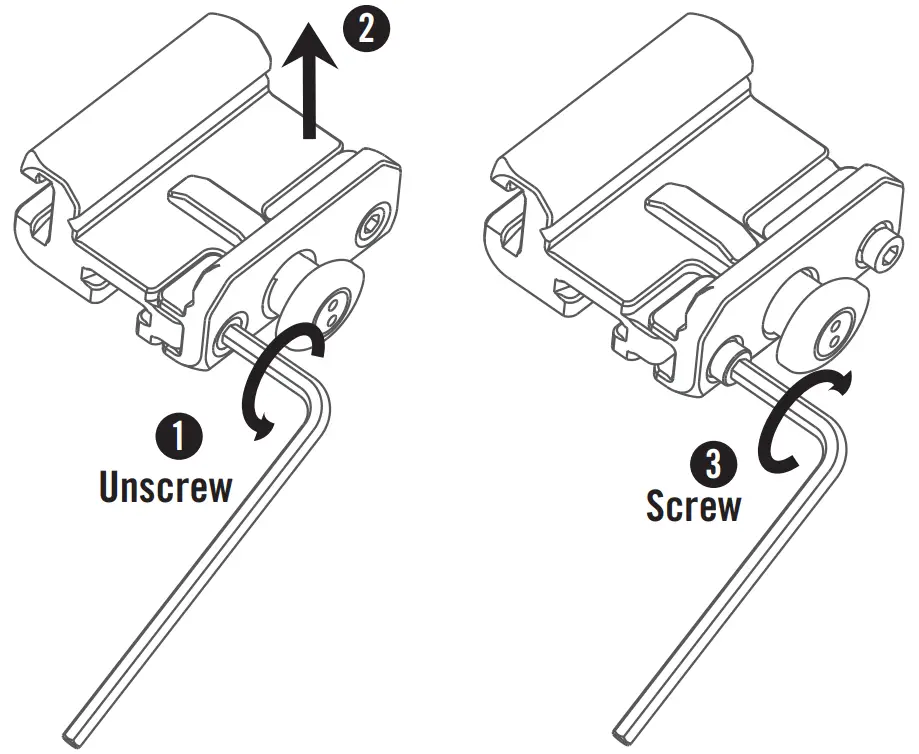 2

1
Unscrew

3
Screw