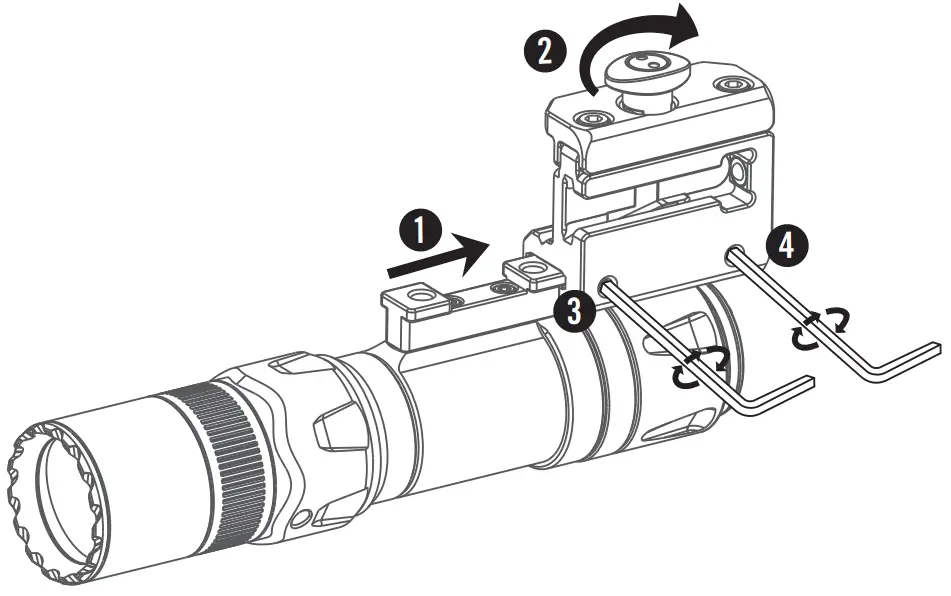 2
1
4
3