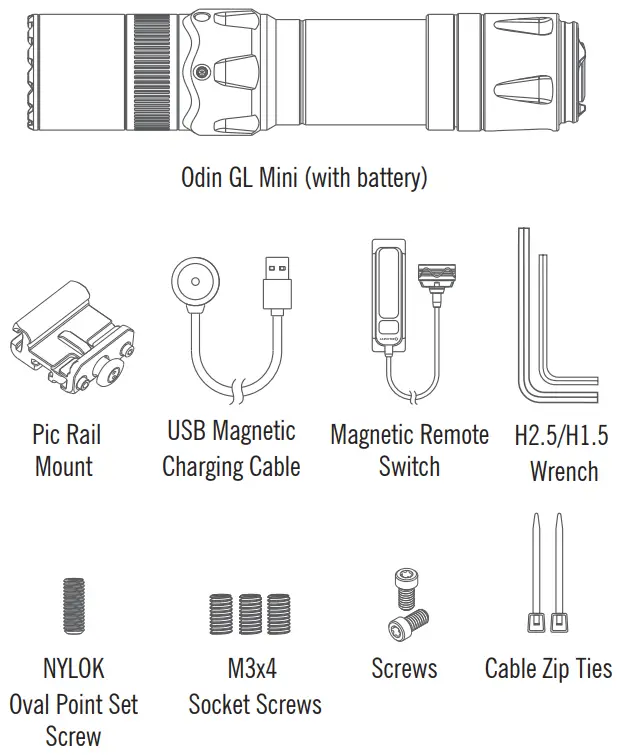 Odin GL Mini (with battery)

Pic Rail Mount

USB Magnetic Charging Cable

Magnetic Remote Switch

H2.5/H1.5 Wrench

NYLOK Oval Point Set Screw

M3x4 Socket Screws

Screws

Cable Zip Ties