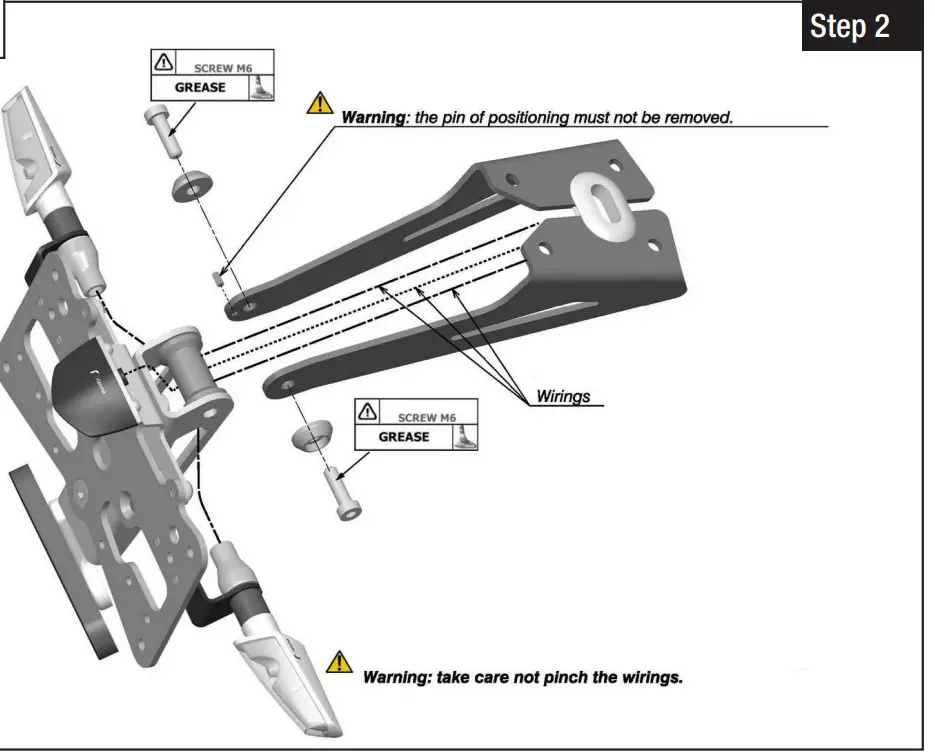 Step 2

SCREW M6
GREASE

Warning: the pin of positioning must not be removed.

Wirings

SCREW M6
GREASE

Warning: take care not pinch the wirings.