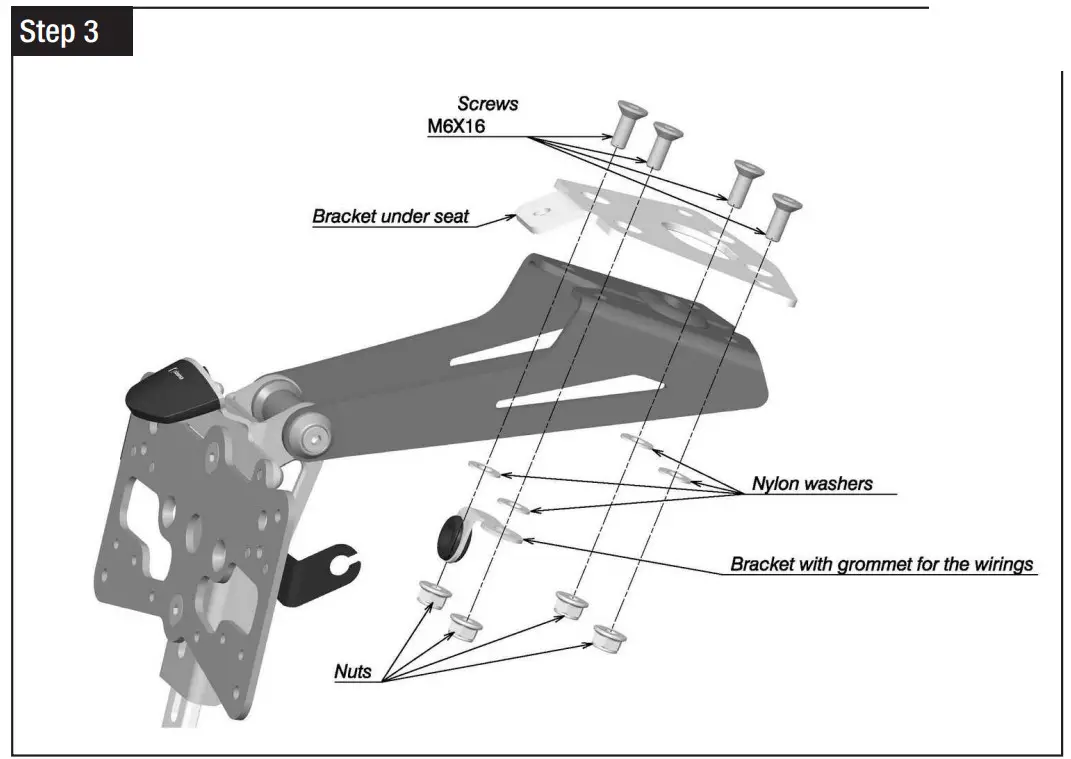 Step 3

Screws
M6X16

Bracket under seat

Nylon washers

Bracket with grommet for the wirings

Nuts