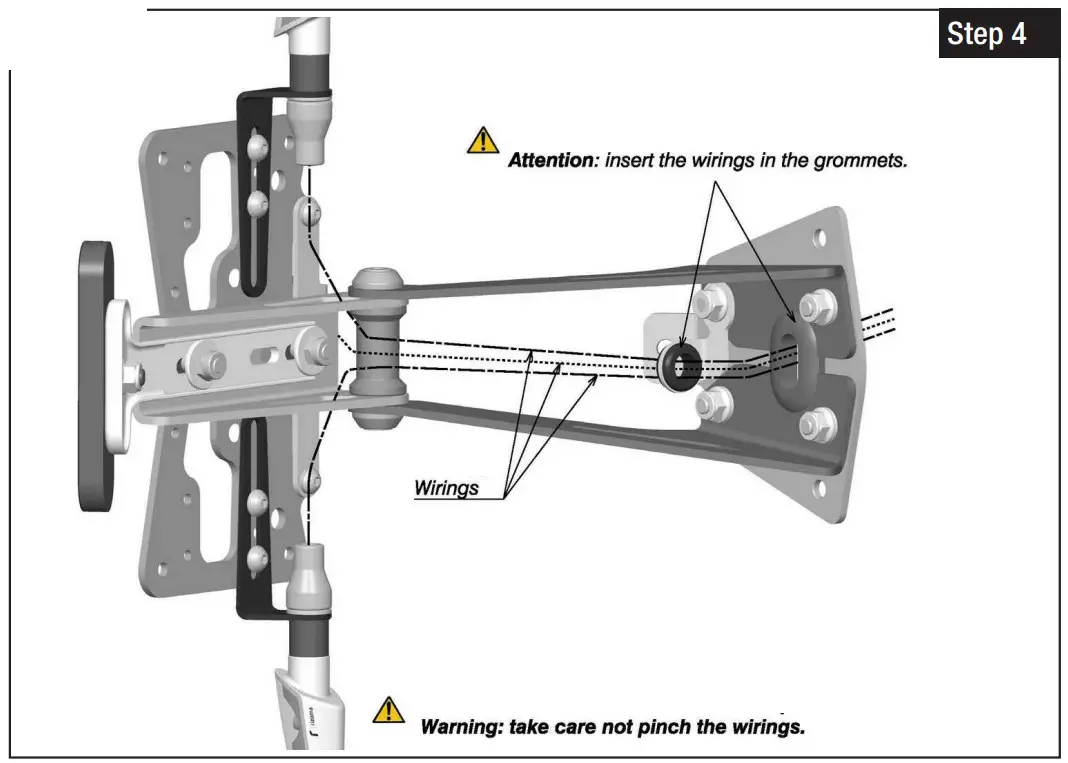 Step 4

Attention: insert the wirings in the grommets.

Wirings

Warning: take care not pinch the wirings.