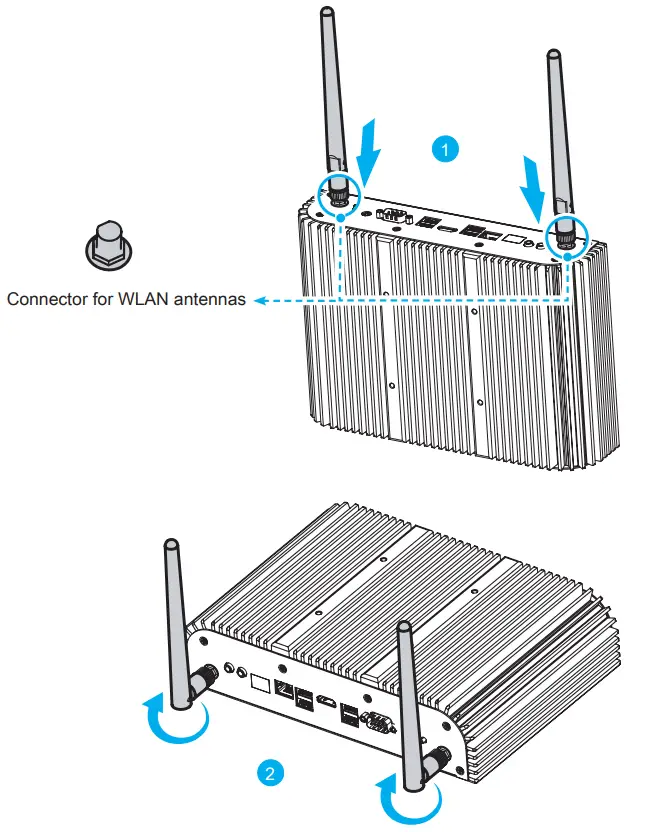 1

Connector for WLAN antennas

2