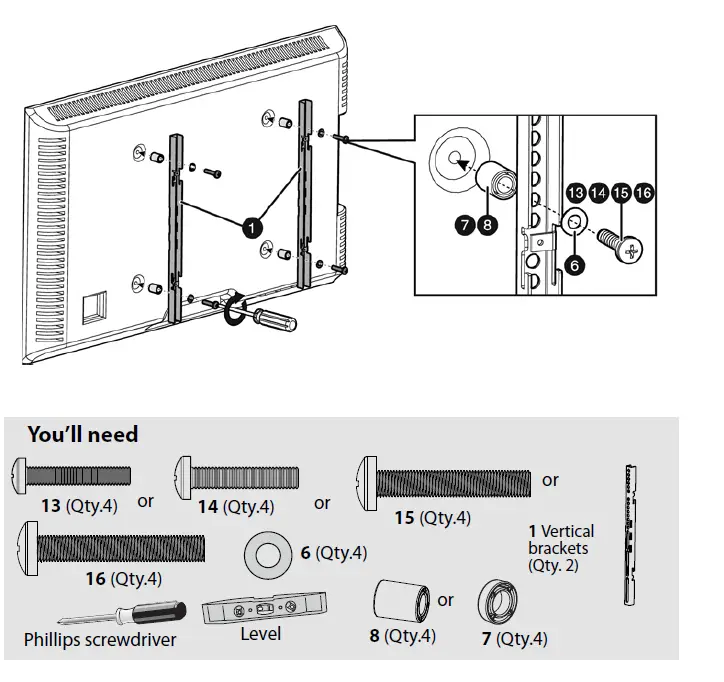 1

7 8

13 14 15 16

6

You'll need

13 (Qty.4) or

14 (Qty.4) or

15 (Qty.4) or

16 (Qty.4)

6 (Qty.4)

1 Vertical brackets (Qty. 2)

Phillips screwdriver

Level

8 (Qty.4) or

7 (Qty.4)