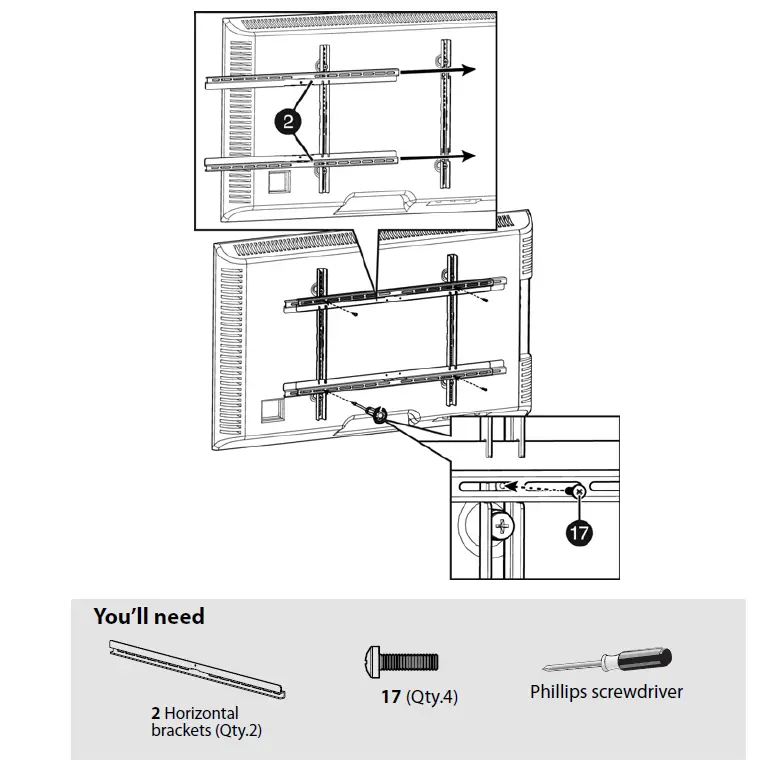 2

17

You'll need

2 Horizontal brackets (Qty.2)

17 (Qty.4)

Phillips screwdriver