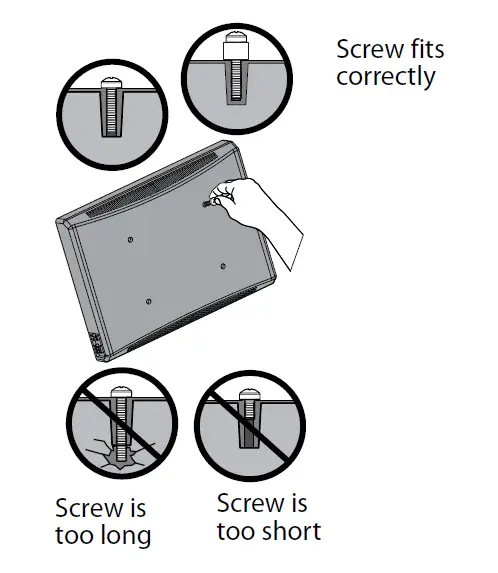 Screw fits correctly

Screw is too long

Screw is too short