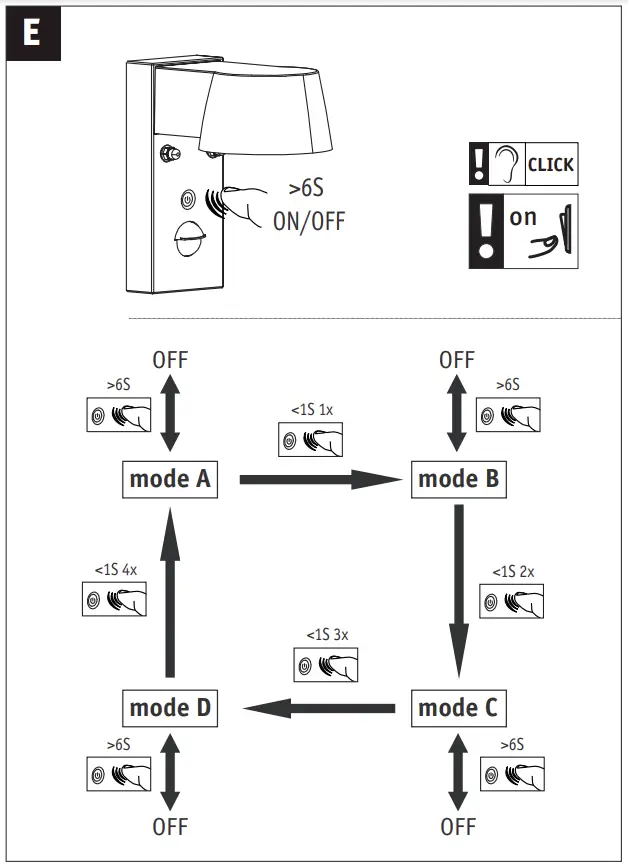 E

>6S
ON/OFF

CLICK

on

OFF

>6S

<1S 1x

OFF

>6S

mode A

mode B

<1S 4x

<1S 2x

<1S 3x

mode D

mode C

>6S

>6S

OFF

OFF