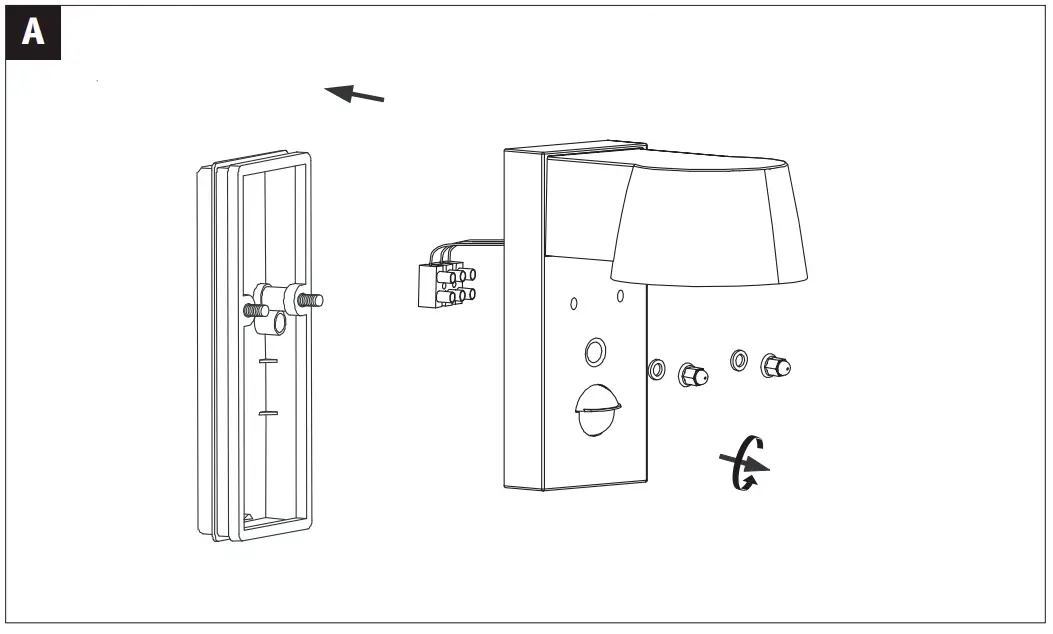 A