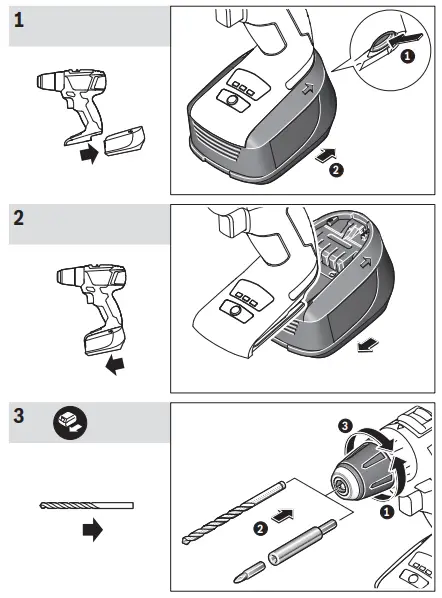 1

1

2

2

3

3

2

1