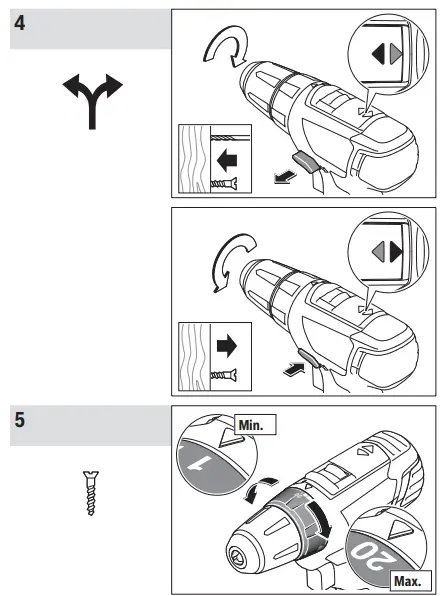 4

5

Min.

1

20

Max.