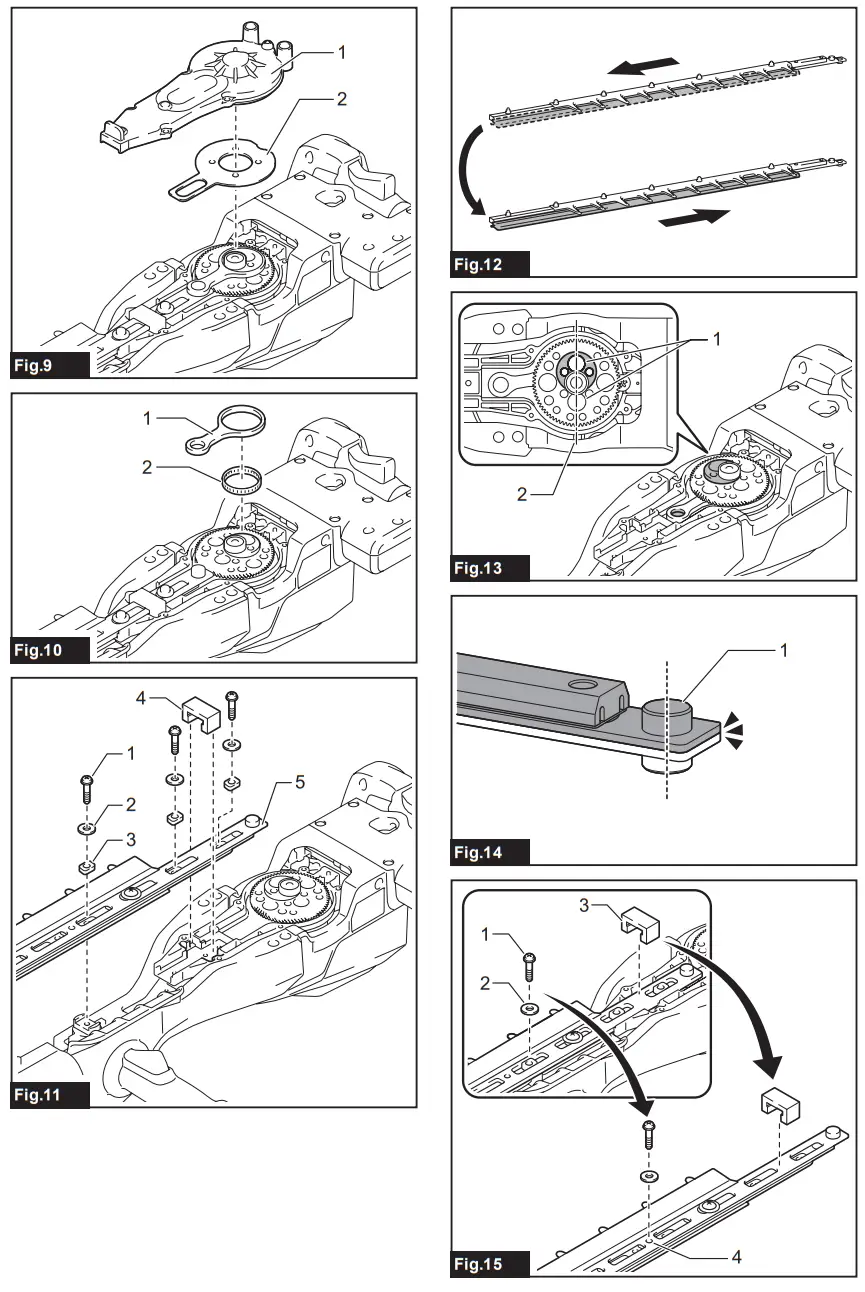 1
2
Fig.9

1
2
Fig.10

4
1
2
3
5
Fig.11

Fig.12

1
2
Fig.13

1
Fig.14

3
1
2
4
Fig.15