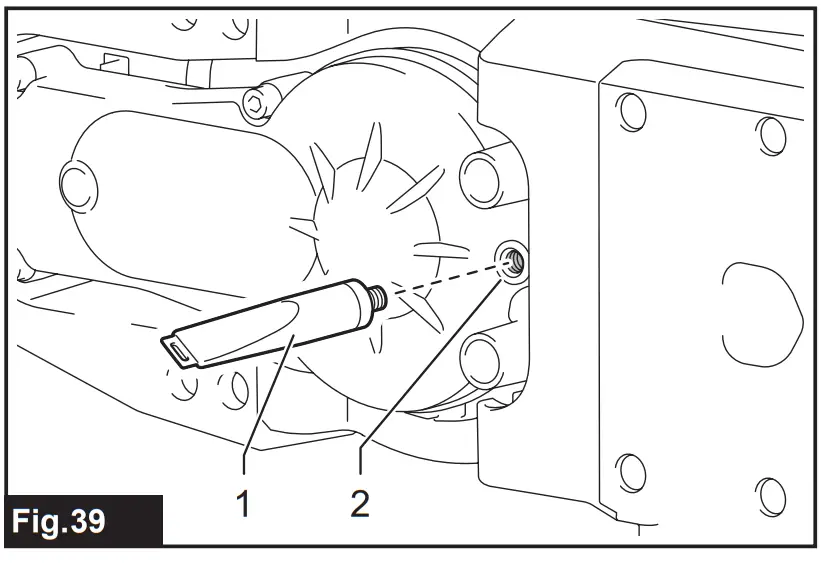 1
2
Fig.39