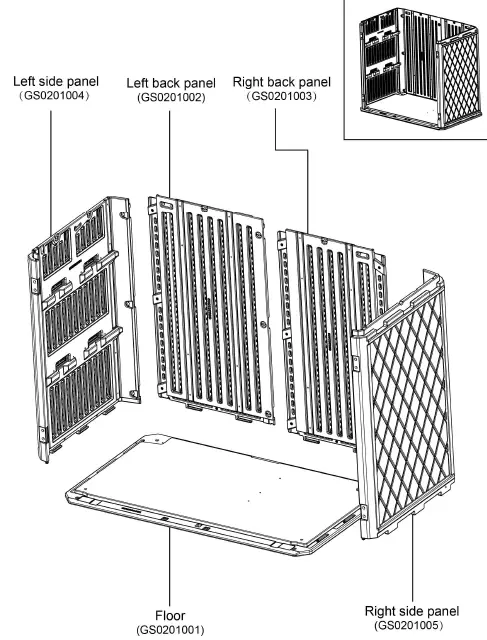 Left side panel
(GS0201004)

Left back panel
(GS0201002)

Right back panel
(GS0201003)

Floor
(GS0201001)

Right side panel
(GS0201005)