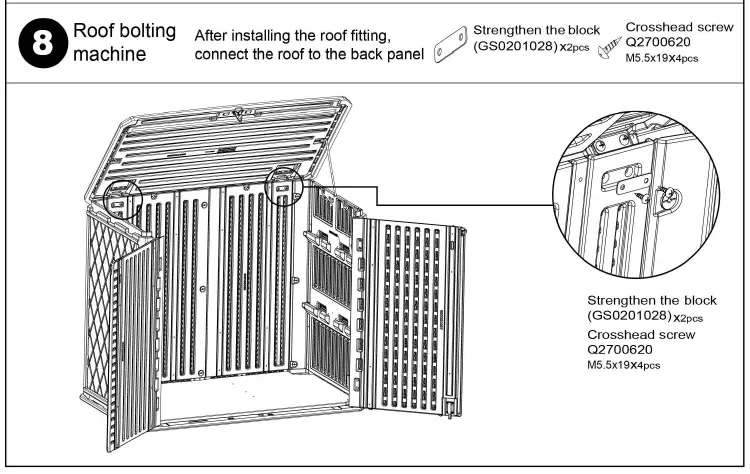 8 Roof bolting machine

After installing the roof fitting, connect the roof to the back panel

Strengthen the block (GS0201028) x2pcs

Crosshead screw Q2700620 M5.5x19x4pcs

Strengthen the block (GS0201028) x2pcs
Crosshead screw Q2700620 M5.5x19x4pcs