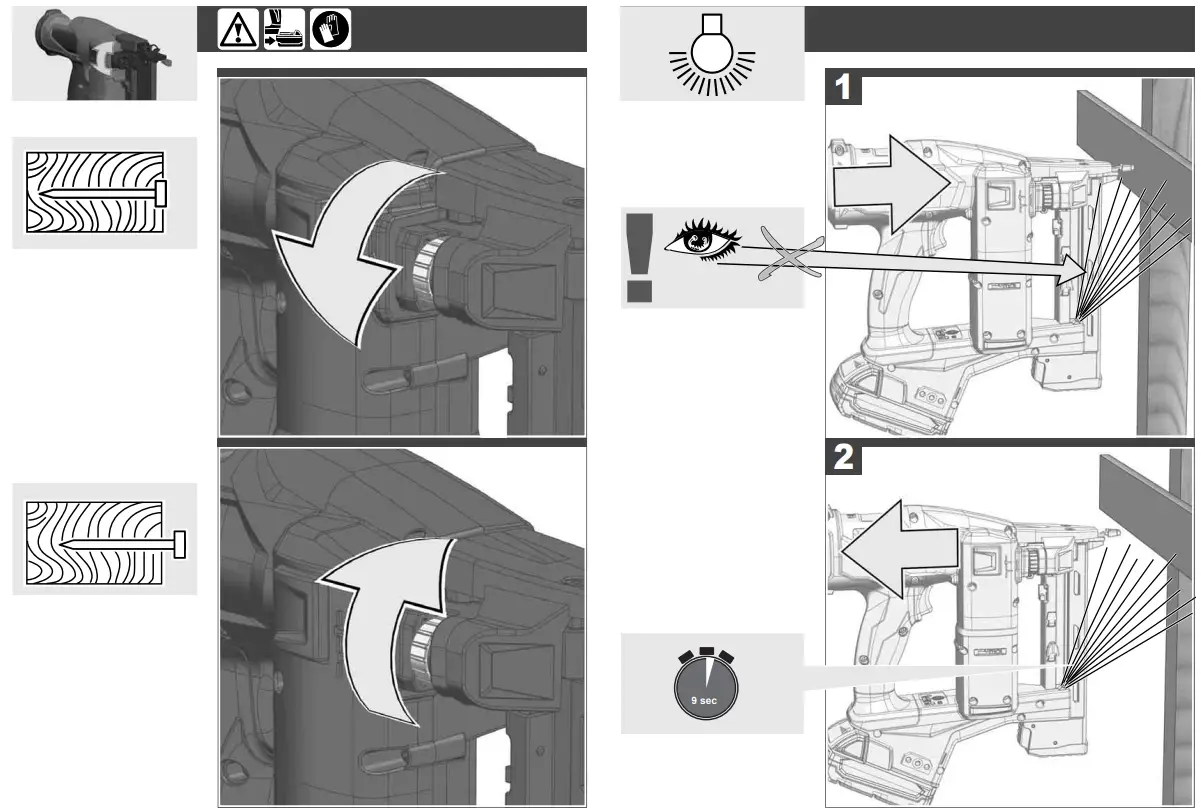 1

2

9 sec