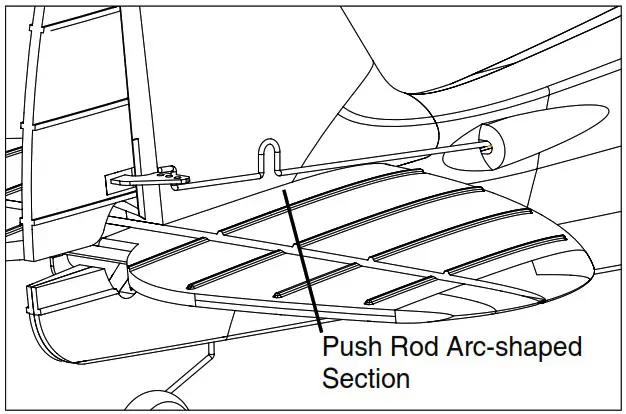 Push Rod Arc-shaped Section