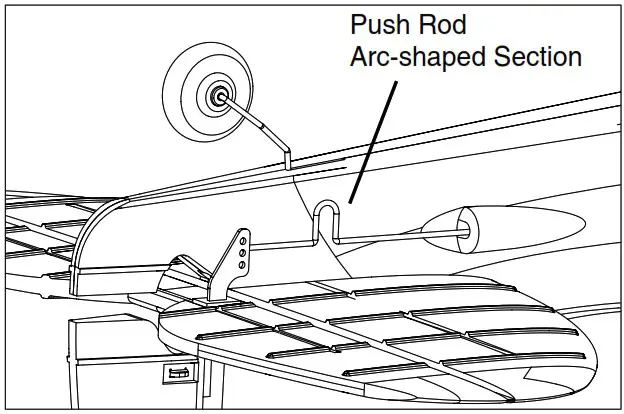 Push Rod
Arc-shaped Section